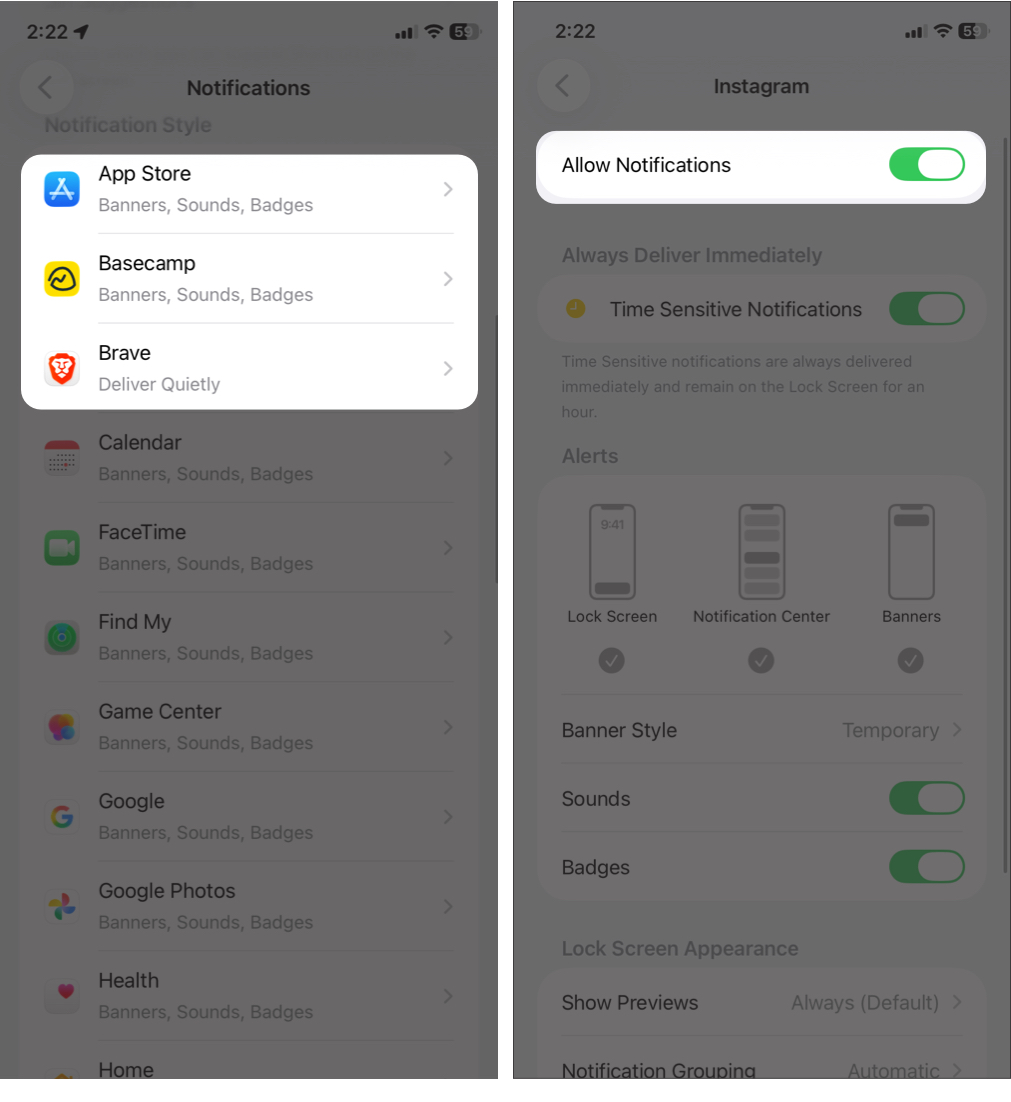 2:22

59

Notifications

Notification Style

App Store
Banners, Sounds, Badges

Basecamp
Banners, Sounds, Badges

Brave
Deliver Quietly

Calendar
Banners, Sounds, Badges

FaceTime
Banners, Sounds, Badges

Find My
Banners, Sounds, Badges

Game Center
Banners, Sounds, Badges

Google
Banners, Sounds, Badges

Google Photos
Banners, Sounds, Badges

Health
Banners, Sounds, Badges

Home

2:22

59

Instagram

Allow Notifications

Always Deliver Immediately

Time Sensitive Notifications

Time Sensitive notifications are always delivered immediately and remain on the Lock Screen for an hour.

Alerts

9:41

Lock Screen

Notification Center

Banners

Banner Style Temporary

Sounds

Badges

Lock Screen Appearance

Show Previews Always (Default)

Notification Grouping Automatic