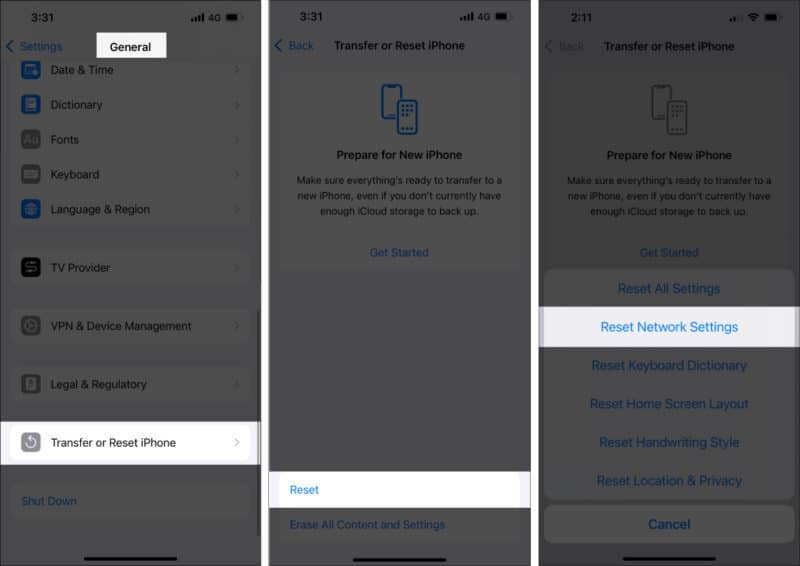 3:31 4G
Settings General
Date & Time
Dictionary
Fonts
Keyboard
Language & Region
TV Provider
VPN & Device Management
Legal & Regulatory
Transfer or Reset iPhone
Shut Down

3:31 4G
Back Transfer or Reset iPhone
Prepare for New iPhone
Make sure everything's ready to transfer to a new iPhone, even if you don't currently have enough iCloud storage to back up.
Get Started
Reset
Erase All Content and Settings

2:11
Back Transfer or Reset iPhone
Prepare for New iPhone
Make sure everything's ready to transfer to a new iPhone, even if you don't currently have enough iCloud storage to back up.
Get Started
Reset All Settings
Reset Network Settings
Reset Keyboard Dictionary
Reset Home Screen Layout
Reset Handwriting Style
Reset Location & Privacy
Cancel