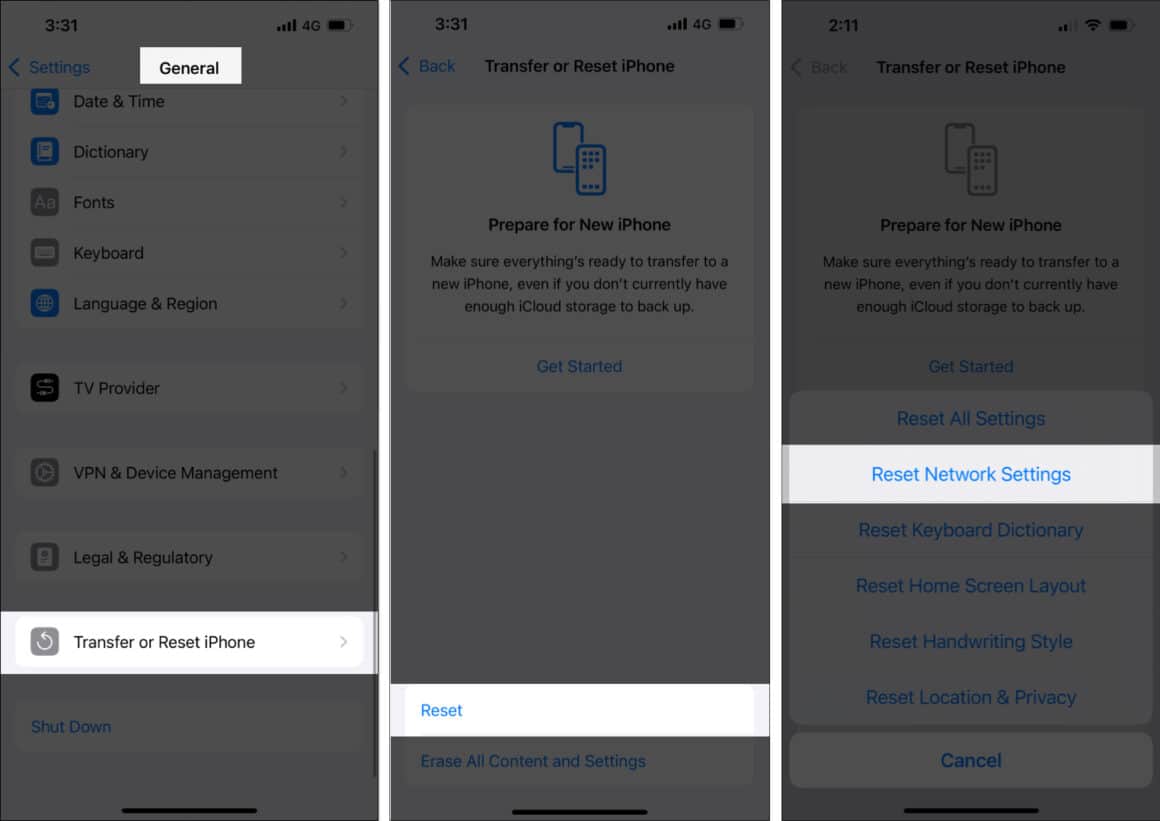 3:31 4G

Settings General

Date & Time

Dictionary

Fonts

Keyboard

Language & Region

TV Provider

VPN & Device Management

Legal & Regulatory

Transfer or Reset iPhone

Shut Down

3:31 4G

Back Transfer or Reset iPhone

Prepare for New iPhone

Make sure everything's ready to transfer to a new iPhone, even if you don't currently have enough iCloud storage to back up.

Get Started

Reset

Erase All Content and Settings

2:11

Back Transfer or Reset iPhone

Prepare for New iPhone

Make sure everything's ready to transfer to a new iPhone, even if you don't currently have enough iCloud storage to back up.

Get Started

Reset All Settings

Reset Network Settings

Reset Keyboard Dictionary

Reset Home Screen Layout

Reset Handwriting Style

Reset Location & Privacy

Cancel