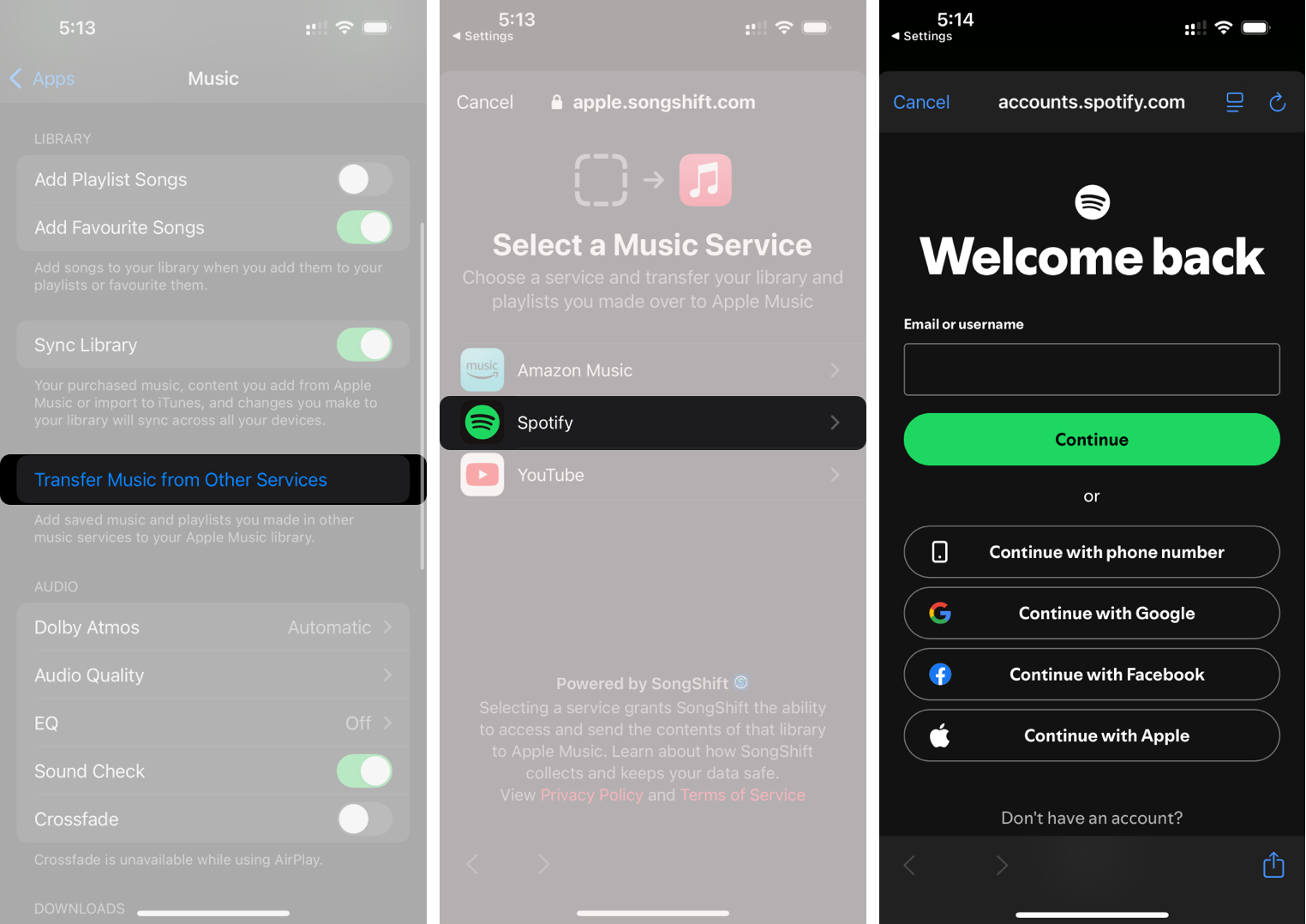 5:13

Apps Music

LIBRARY

Add Playlist Songs

Add Favourite Songs

Add songs to your library when you add them to your playlists or favourite them.

Sync Library

Your purchased music, content you add from Apple Music or import to iTunes, and changes you make to your library will sync across all your devices.

Transfer Music from Other Services

Add saved music and playlists you made in other music services to your Apple Music library.

AUDIO

Dolby Atmos Automatic

Audio Quality

EQ Off

Sound Check

Crossfade

Crossfade is unavailable while using AirPlay.

DOWNLOADS

5:13
Settings

Cancel apple.songshift.com

Select a Music Service

Choose a service and transfer your library and playlists you made over to Apple Music

music Amazon Music

Spotify

YouTube

Powered by SongShift

Selecting a service grants SongShift the ability to access and send the contents of that library to Apple Music. Learn about how SongShift collects and keeps your data safe. View Privacy Policy and Terms of Service

5:14
Settings

Cancel accounts.spotify.com

Welcome back

Email or username

Continue

or

Continue with phone number

Continue with Google

Continue with Facebook

Continue with Apple

Don't have an account?